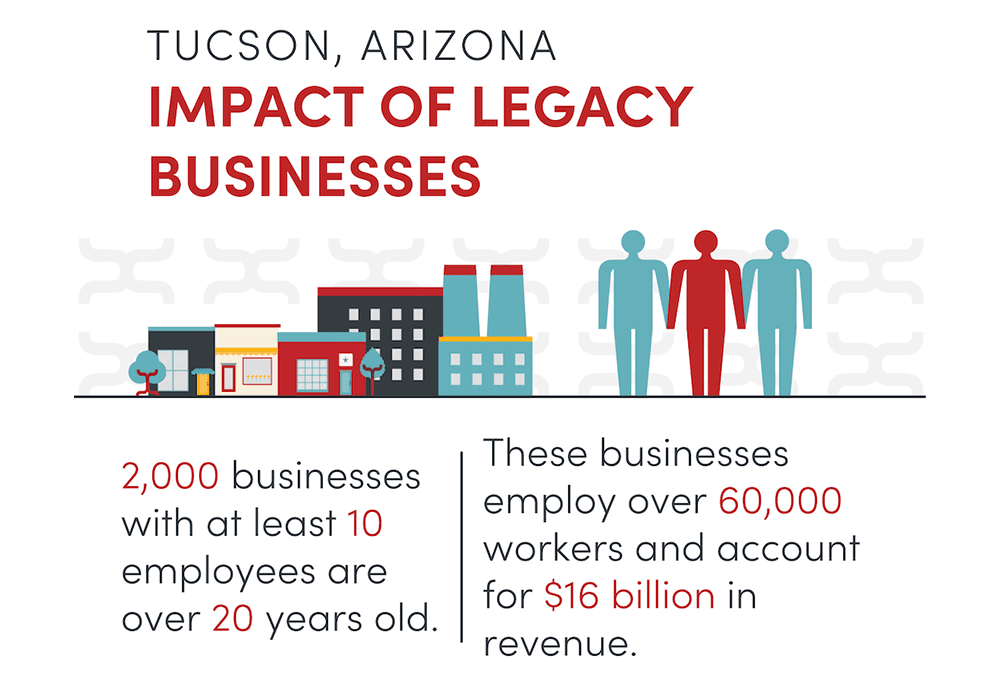 TUCSON, ARIZONA
IMPACT OF LEGACY BUSINESSES

2,000 businesses with at least 10 employees are over 20 years old.

These businesses employ over 60,000 workers and account for $16 billion in revenue.