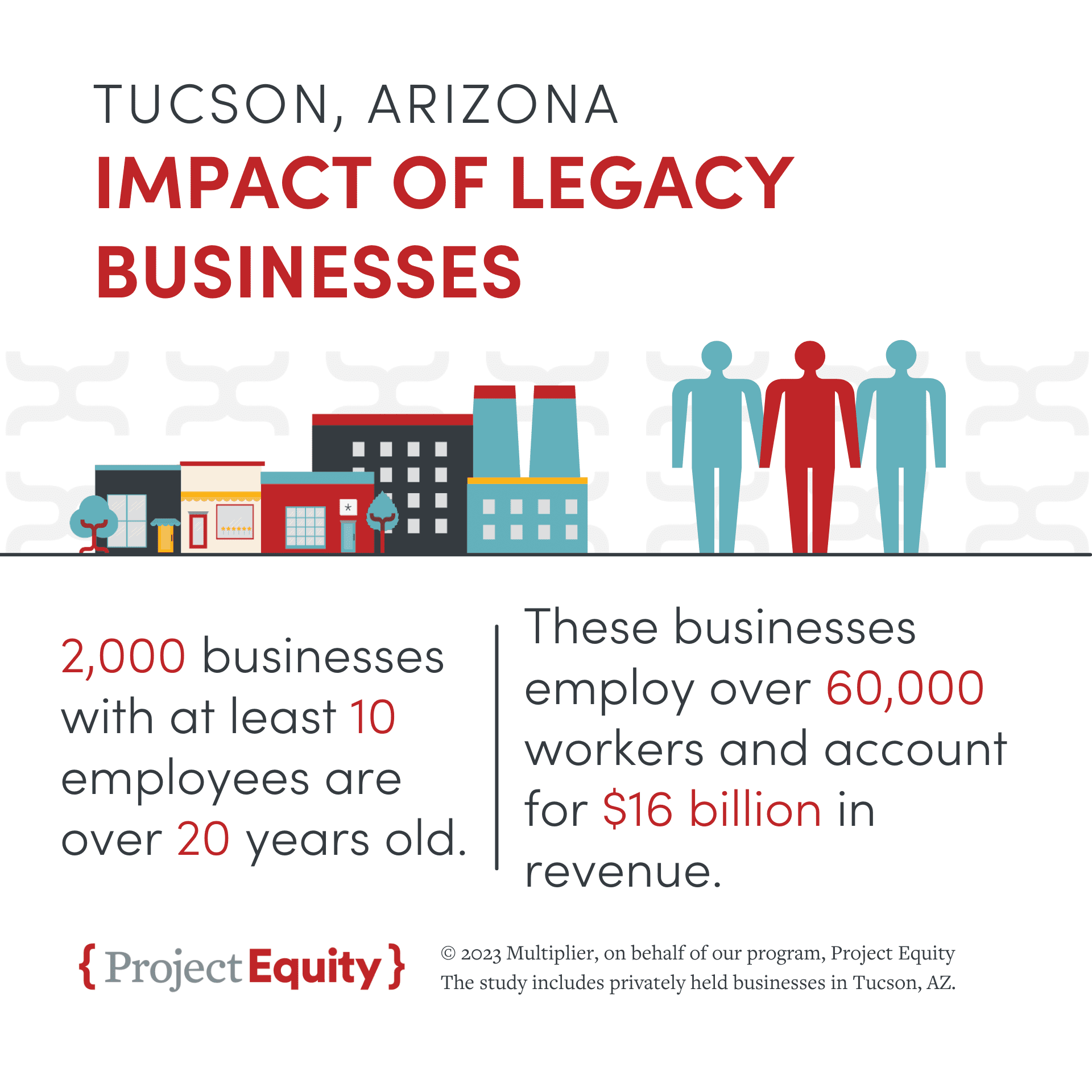 TUCSON, ARIZONA

IMPACT OF LEGACY BUSINESSES

2,000 businesses with at least 10 employees are over 20 years old.

These businesses employ over 60,000 workers and account for $16 billion in revenue.

{ Project Equity }

© 2023 Multiplier, on behalf of our program, Project Equity
The study includes privately held businesses in Tucson, AZ.