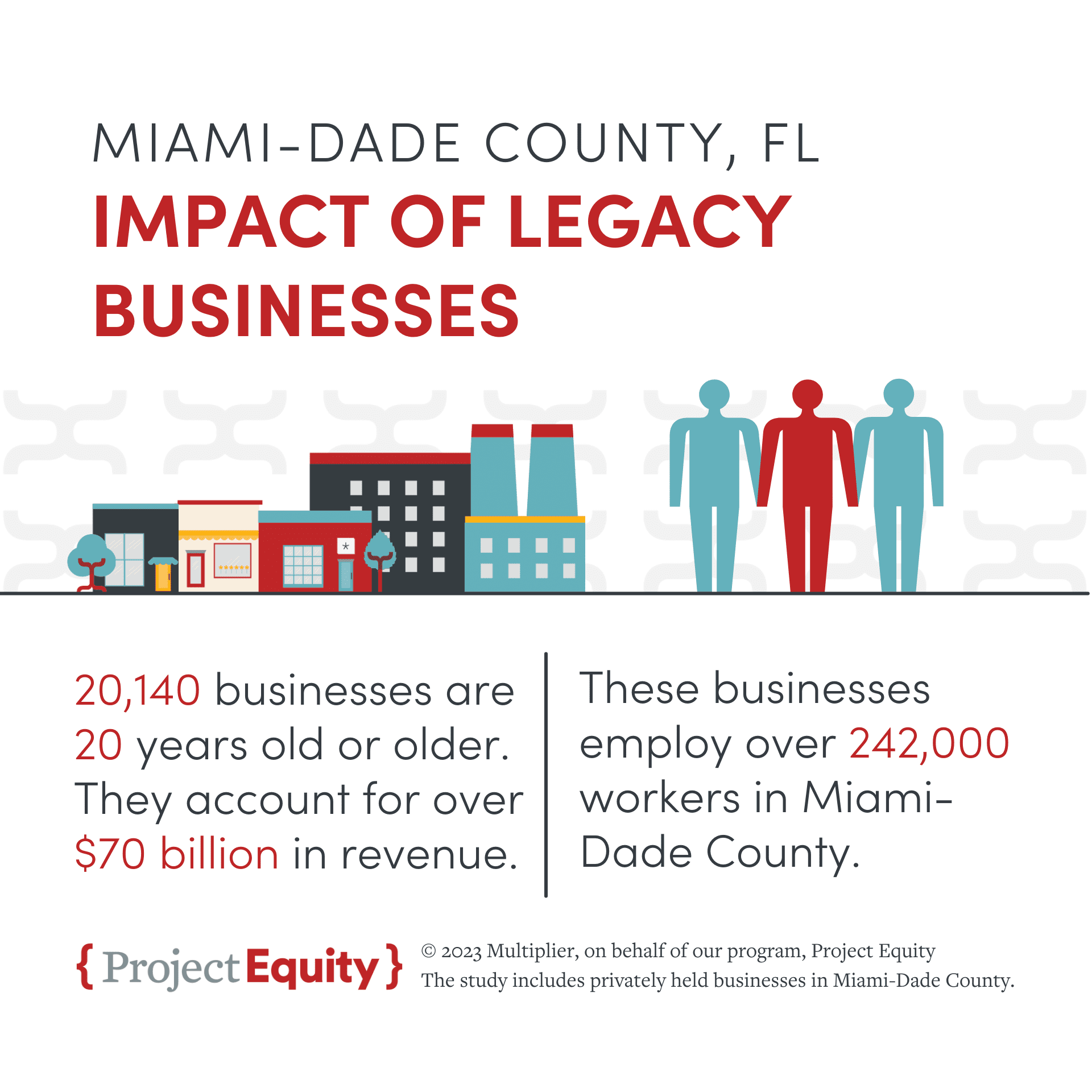 MIAMI-DADE COUNTY, FL
IMPACT OF LEGACY BUSINESSES

20,140 businesses are 20 years old or older. They account for over $70 billion in revenue.

These businesses employ over 242,000 workers in Miami-Dade County.

{ Project Equity }

© 2023 Multiplier, on behalf of our program, Project Equity
The study includes privately held businesses in Miami-Dade County.