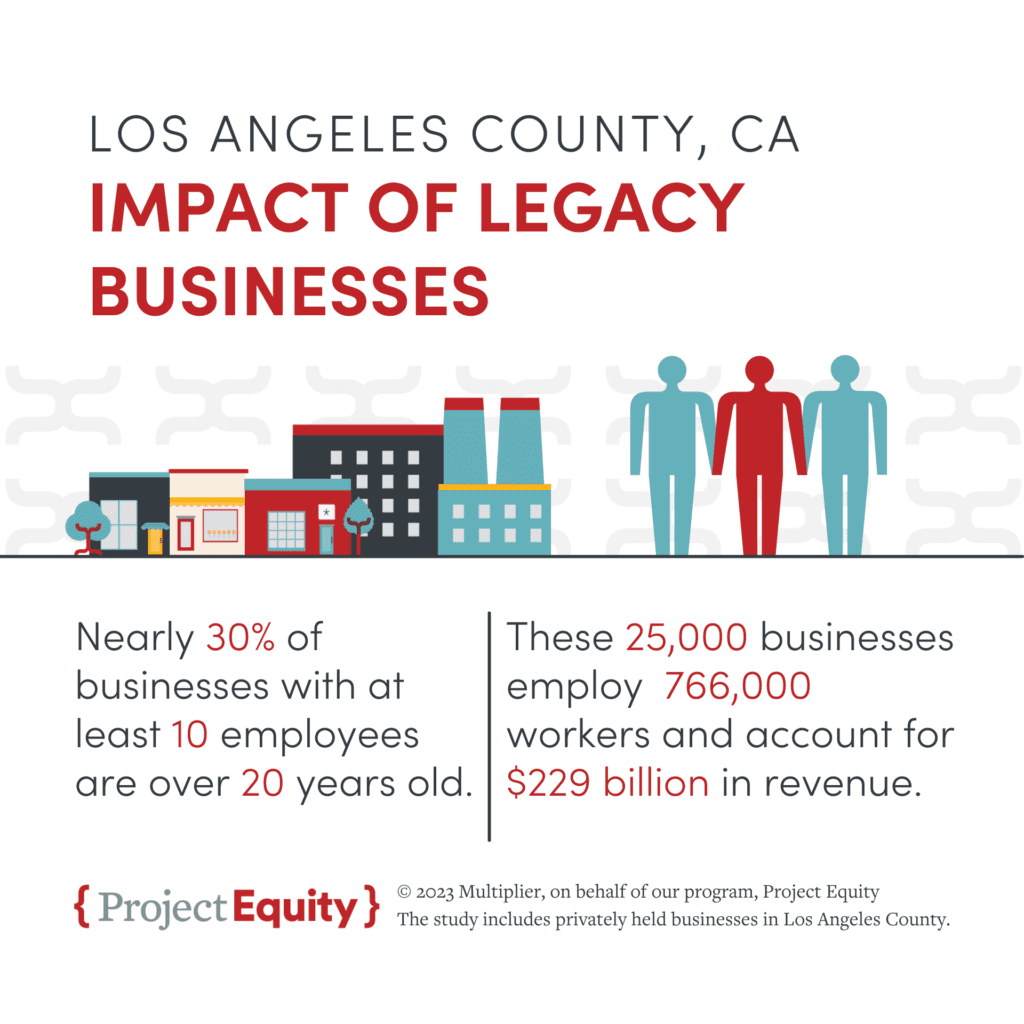 LOS ANGELES COUNTY, CA
IMPACT OF LEGACY BUSINESSES

Nearly 30% of businesses with at least 10 employees are over 20 years old.

These 25,000 businesses employ 766,000 workers and account for $229 billion in revenue.

{ Project Equity }

© 2023 Multiplier, on behalf of our program, Project Equity
The study includes privately held businesses in Los Angeles County.