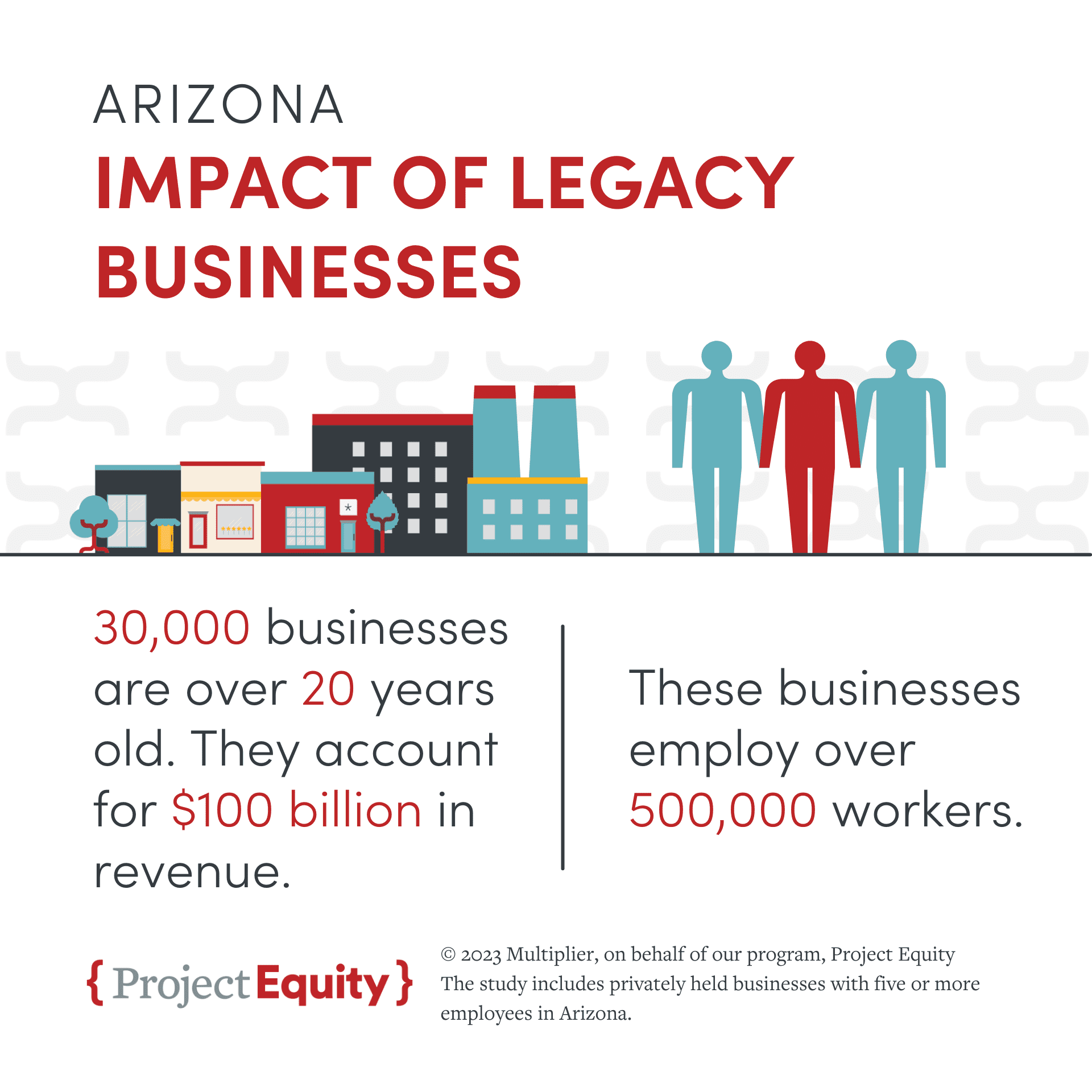 ARIZONA
IMPACT OF LEGACY BUSINESSES

30,000 businesses are over 20 years old. They account for $100 billion in revenue.

These businesses employ over 500,000 workers.

{ Project Equity }

© 2023 Multiplier, on behalf of our program, Project Equity
The study includes privately held businesses with five or more employees in Arizona.