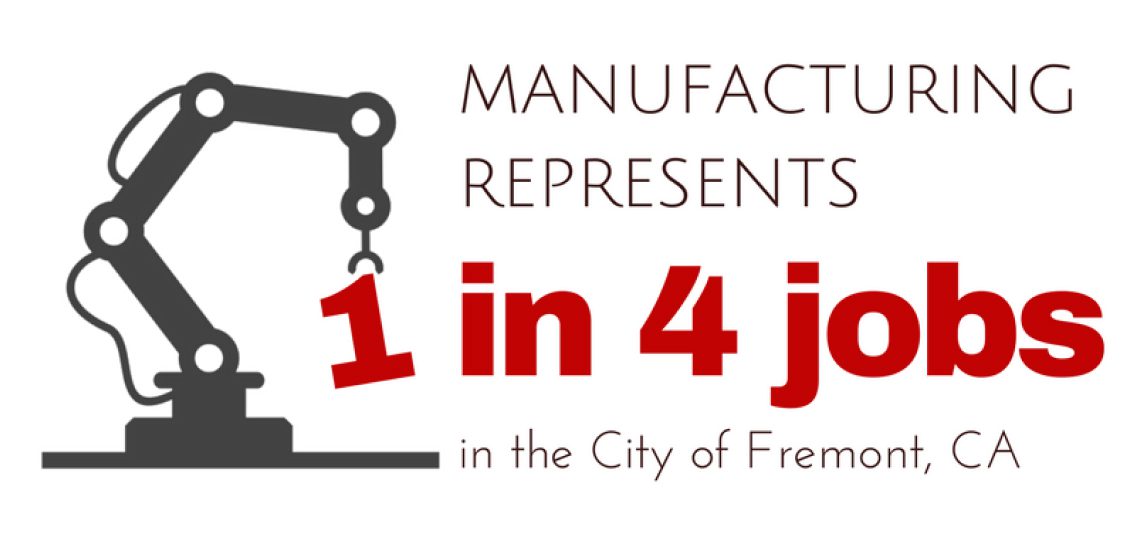 MANUFACTURING REPRESENTS

1 in 4 jobs

in the City of Fremont, CA